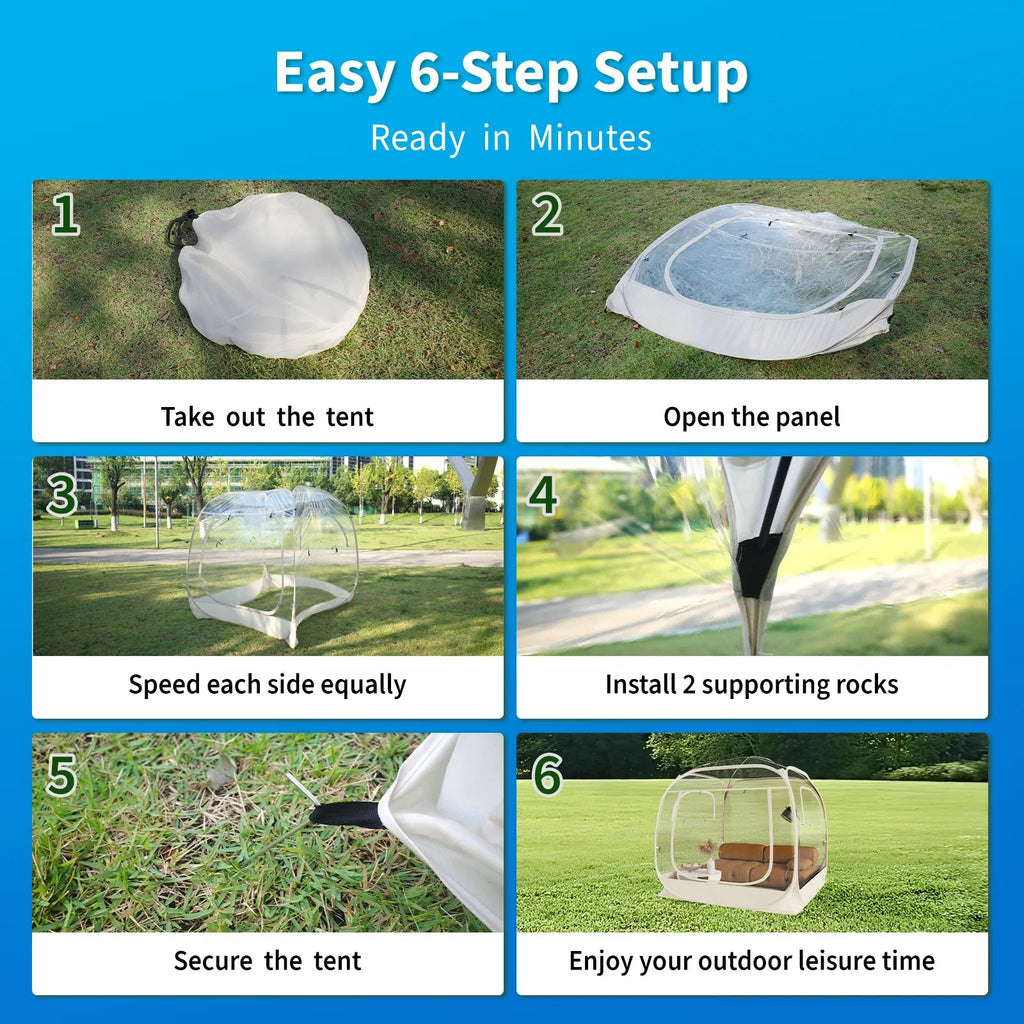 Easy 6-Step Setup
Ready in Minutes

1
Take out the tent

2
Open the panel

3
Speed each side equally

4
Install 2 supporting rocks

5
Secure the tent

6
Enjoy your outdoor leisure time